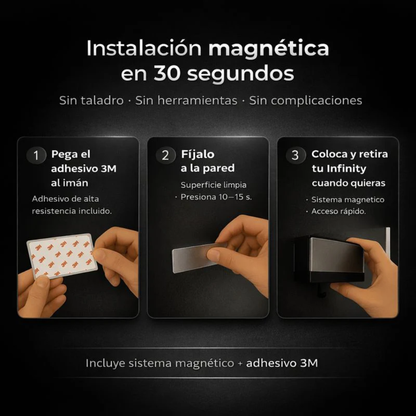 Instalación magnética en 30 segundos

Sin taladro · Sin herramientas · Sin complicaciones

1 Pega el adhesivo 3M al imán

Adhesivo de alta resistencia incluido.

2 Fíjalo a la pared

Superficie limpia
· Presiona 10—15 s.

3 Coloca y retira tu Infinity cuando quieras

· Sistema magnetico
· Acceso rápido.

Incluye sistema magnético + adhesivo 3M